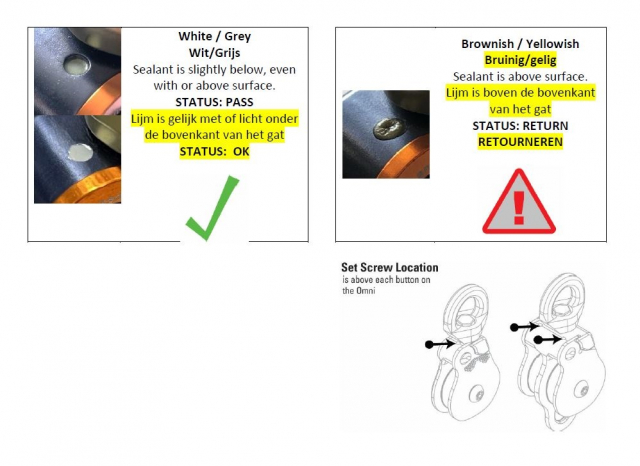 White / Grey
Wit/Grijs
Sealant is slightly below, even with or above surface.
STATUS: PASS
Lijm is gelijk met of licht onder de bovenkant van het gat
STATUS: OK

Brownish / Yellowish
Bruinig/gelig
Sealant is above surface.
Lijm is boven de bovenkant van het gat
STATUS: RETURN
RETOURNEREN

Set Screw Location
is above each button on the Omni